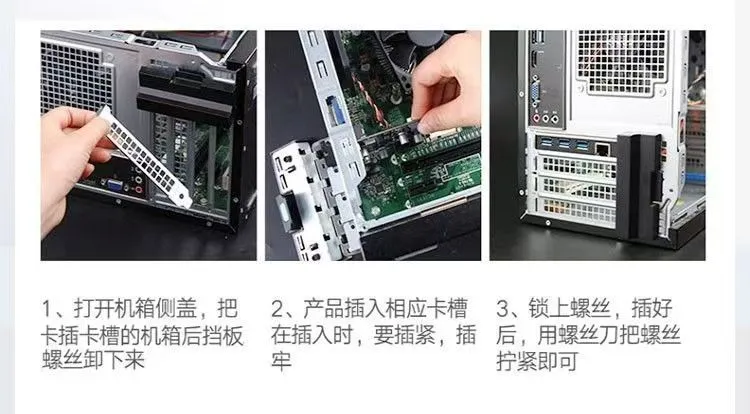 1、打开机箱侧盖，把卡插卡槽的机箱后挡板螺丝卸下来

2、产品插入相应卡槽在插入时，要插紧，插牢

3、锁上螺丝，插好后，用螺丝刀把螺丝拧紧即可